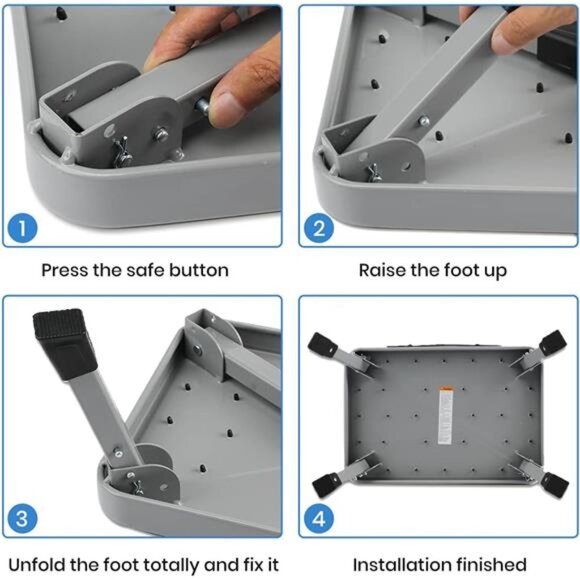 1

Press the safe button

2

Raise the foot up

3

Unfold the foot totally and fix it

4

Installation finished